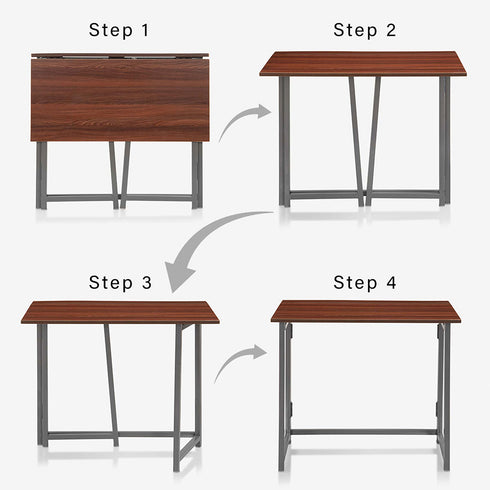 Step 1

Step 2

Step 3

Step 4